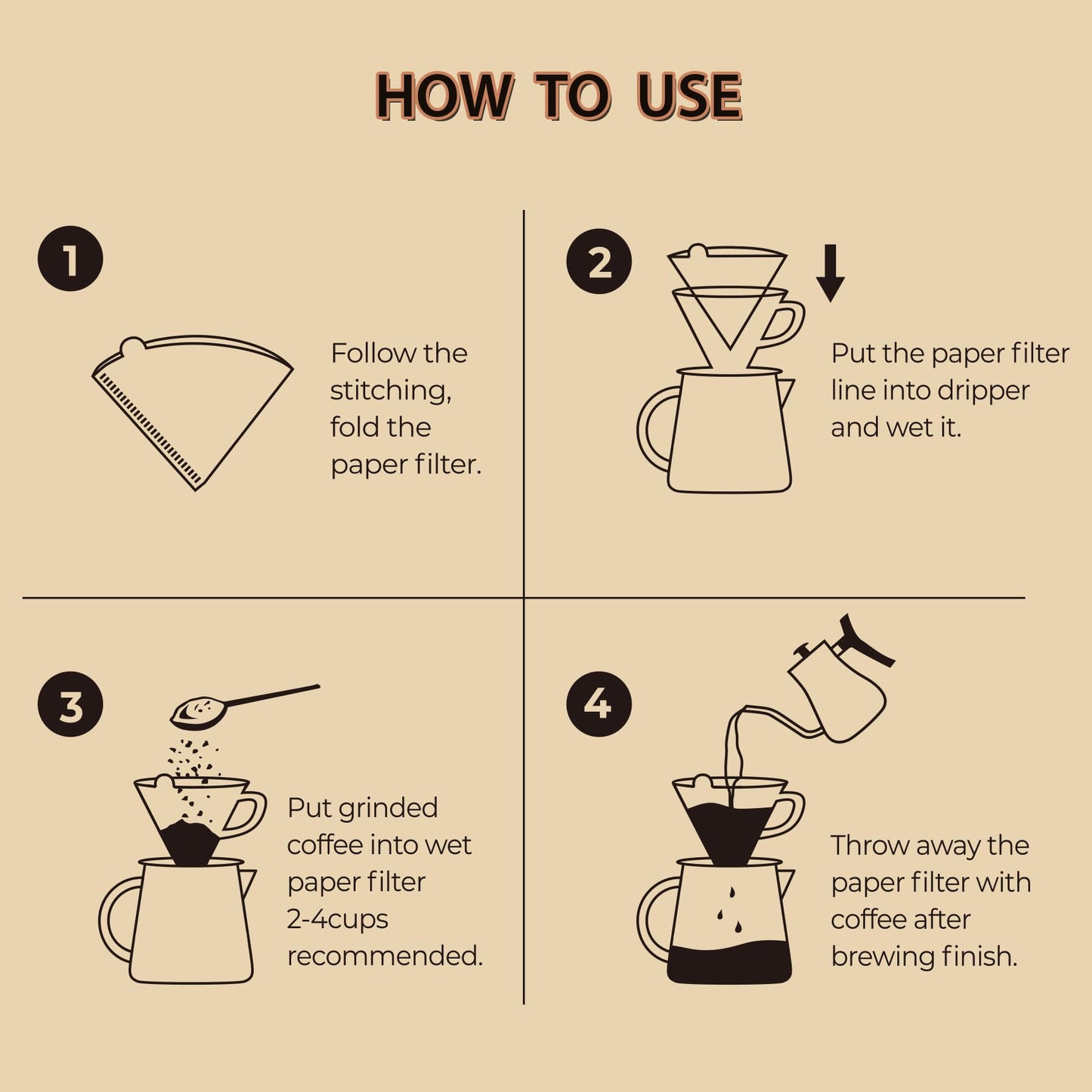 HOW TO USE

1

Follow the stitching, fold the paper filter.

2

Put the paper filter line into dripper and wet it.

3

Put grinded coffee into wet paper filter 2-4cups recommended.

4

Throw away the paper filter with coffee after brewing finish.