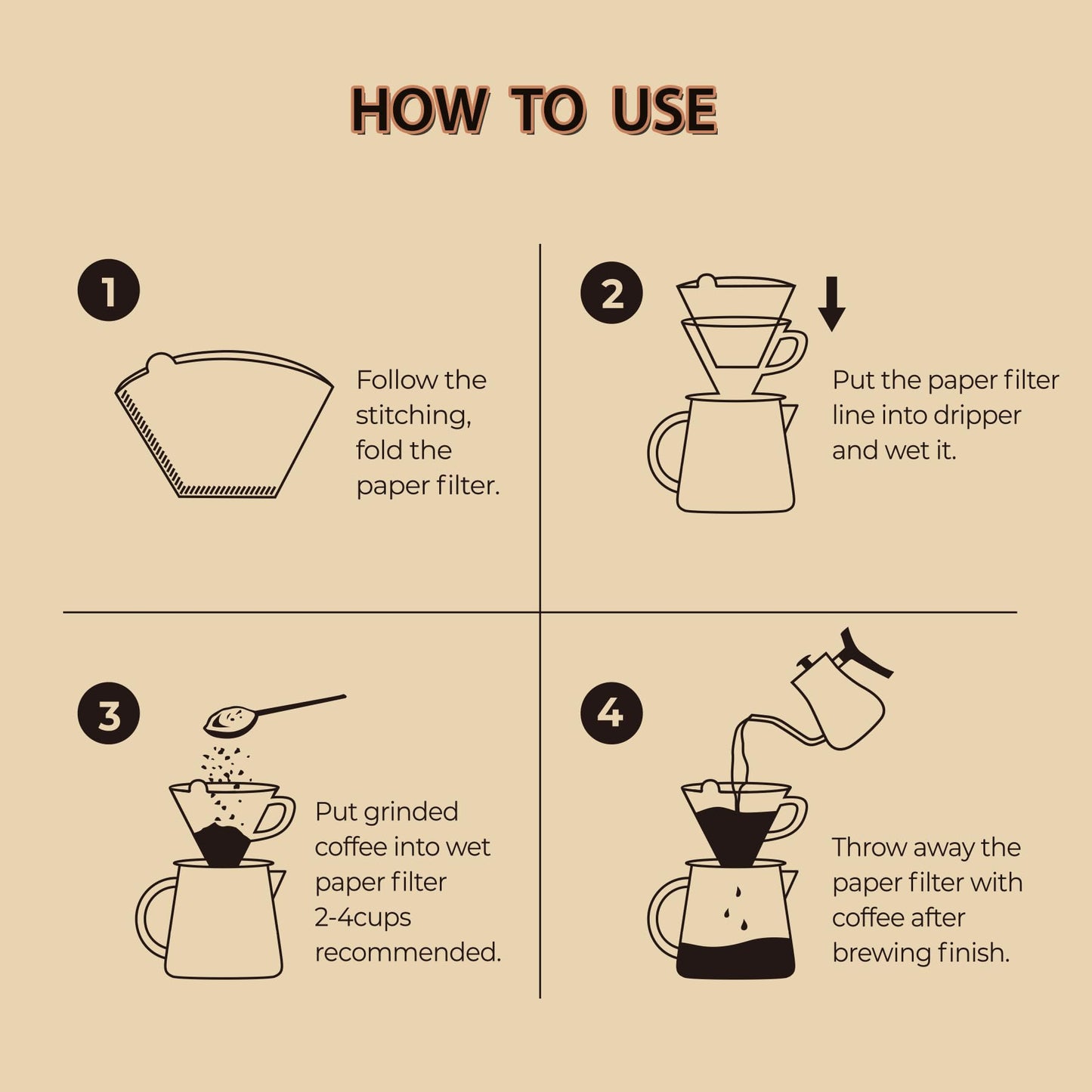 HOW TO USE

1

Follow the stitching, fold the paper filter.

2

Put the paper filter line into dripper and wet it.

3

Put grinded coffee into wet paper filter 2-4cups recommended.

4

Throw away the paper filter with coffee after brewing finish.