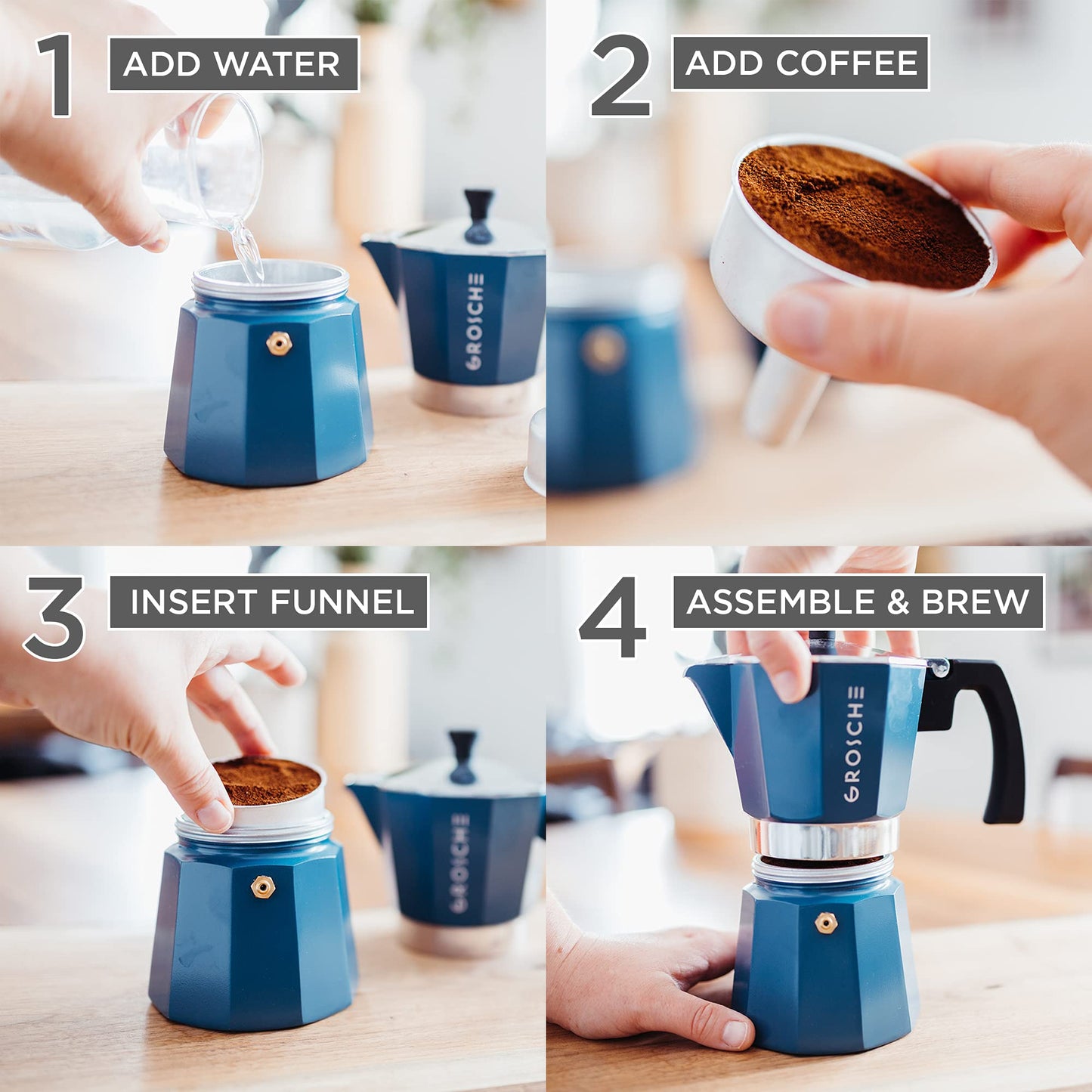 1 ADD WATER

GROSCHE

2 ADD COFFEE

3 INSERT FUNNEL

GROSCHE

4 ASSEMBLE & BREW

GROSCHE