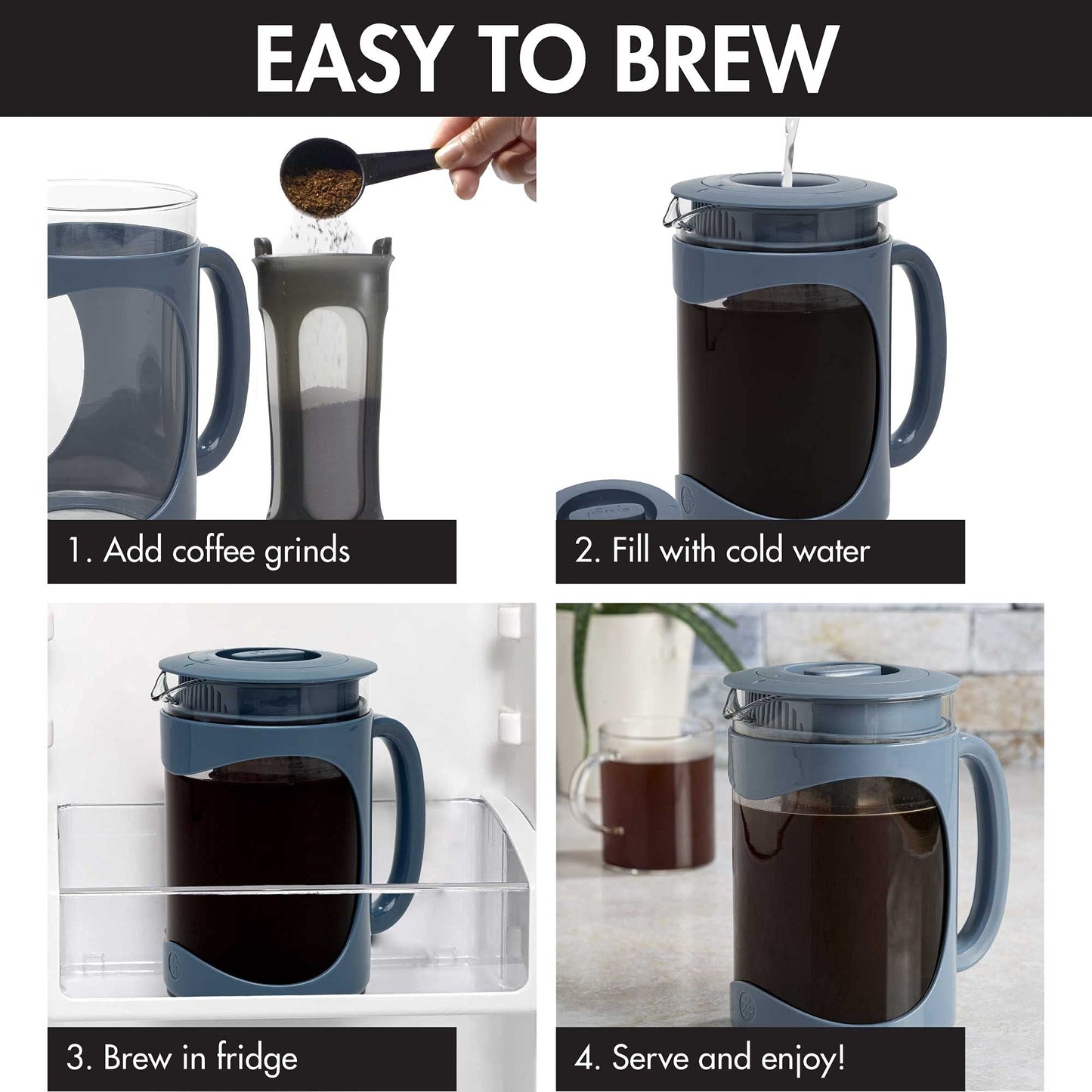 EASY TO BREW

1. Add coffee grinds

2. Fill with cold water

3. Brew in fridge

4. Serve and enjoy!